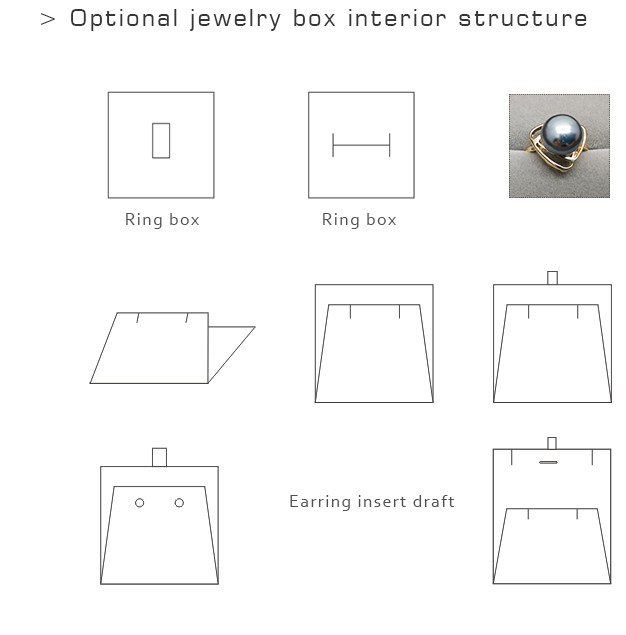 > Optional jewelry box interior structure

Ring box

Ring box

Earring insert draft